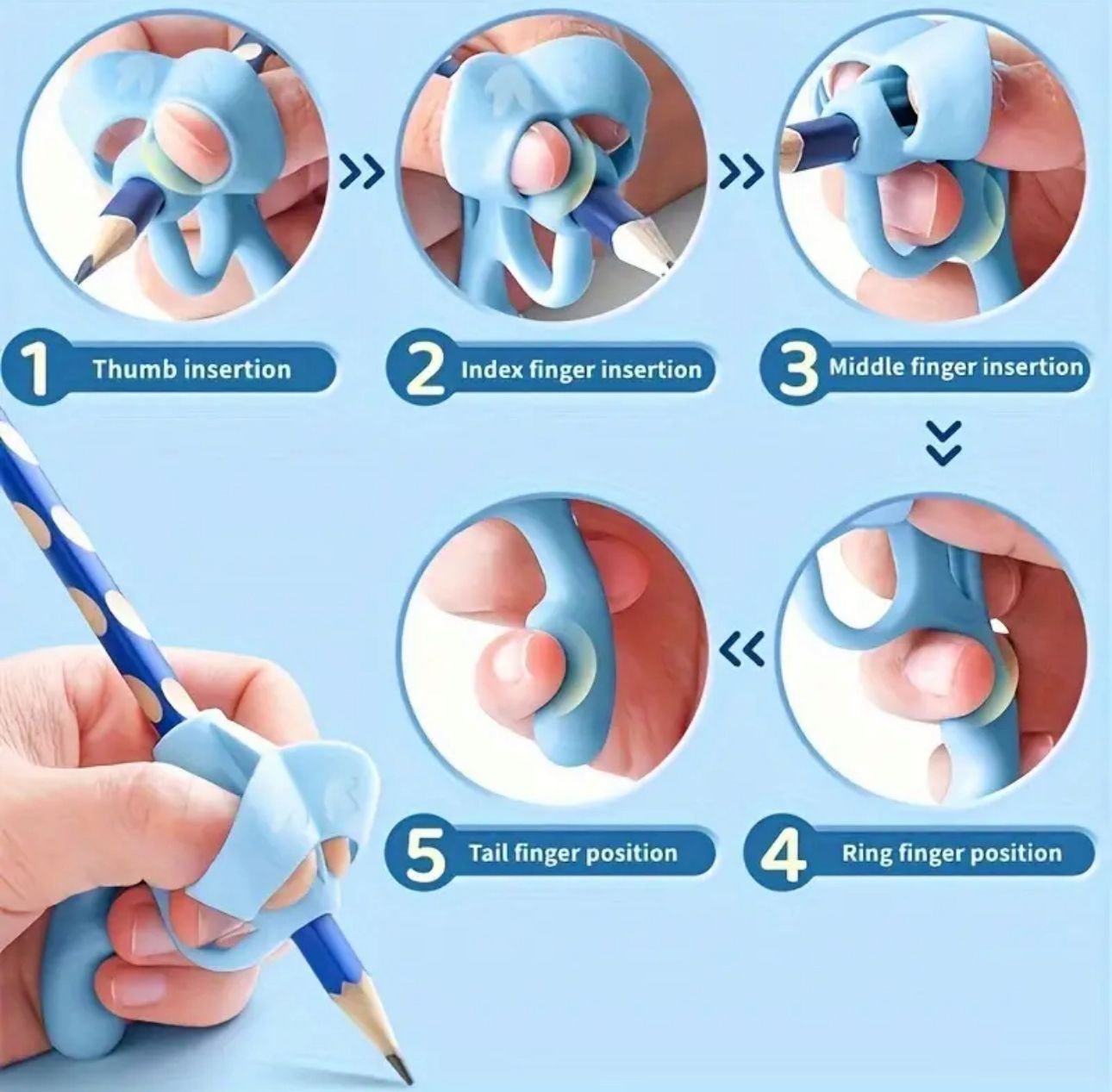 1 Thumb insertion

2 Index finger insertion

3 Middle finger insertion

4 Ring finger position

5 Tail finger position